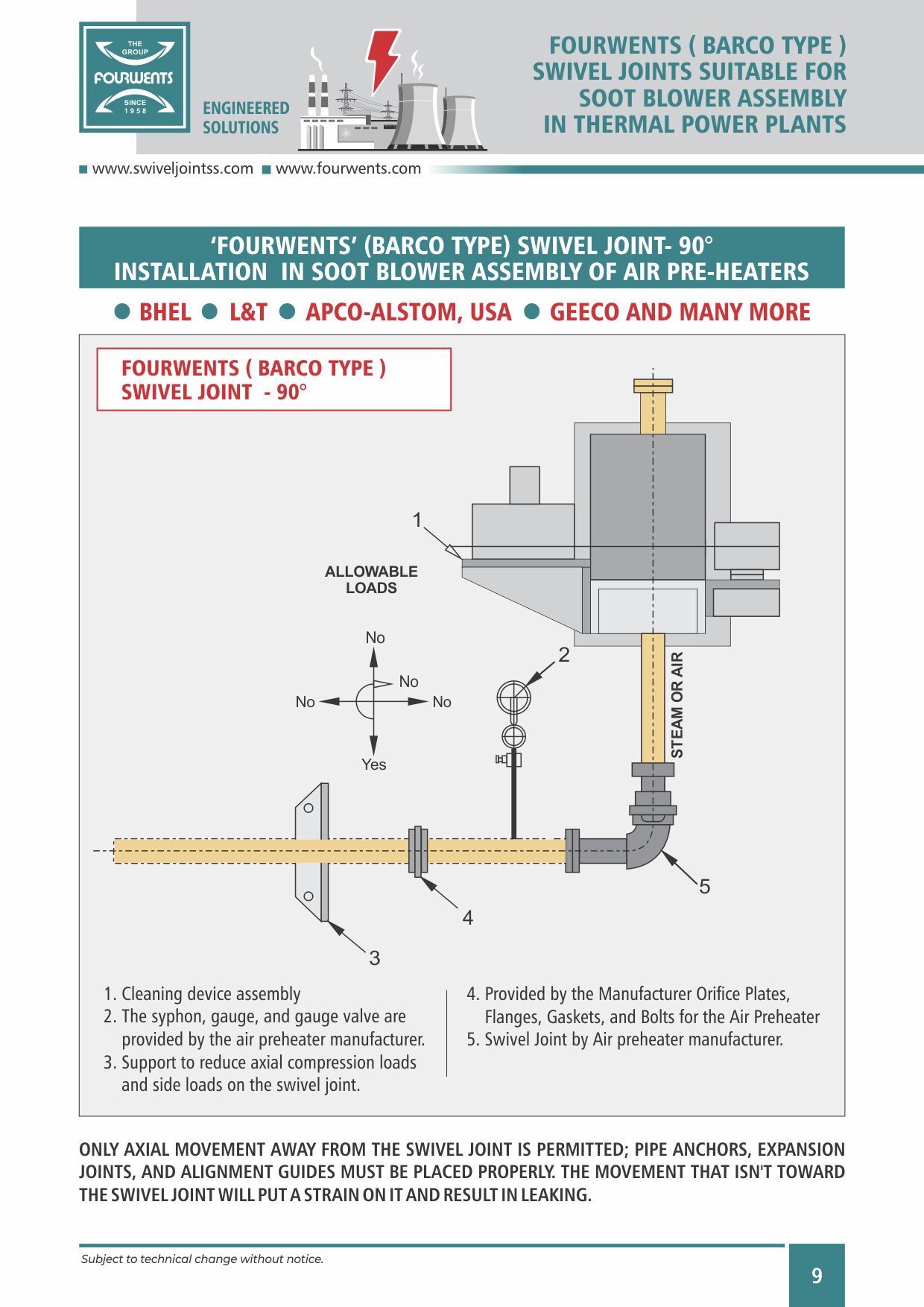 THE GROUP
FOURWENTS
SINCE 1958

ENGINEERED SOLUTIONS

FOURWENTS ( BARCO TYPE ) SWIVEL JOINTS SUITABLE FOR SOOT BLOWER ASSEMBLY IN THERMAL POWER PLANTS

■ www.swiveljointss.com ■ www.fourwents.com

'FOURWENTS' (BARCO TYPE) SWIVEL JOINT- 90°
INSTALLATION IN SOOT BLOWER ASSEMBLY OF AIR PRE-HEATERS

● BHEL ● L&T ● APCO-ALSTOM, USA ● GEECO AND MANY MORE

FOURWENTS ( BARCO TYPE ) SWIVEL JOINT - 90°

1

ALLOWABLE LOADS

No
No
No
No
Yes

2

STEAM OR AIR

5

4

3

1. Cleaning device assembly
2. The syphon, gauge, and gauge valve are provided by the air preheater manufacturer.
3. Support to reduce axial compression loads and side loads on the swivel joint.

4. Provided by the Manufacturer Orifice Plates, Flanges, Gaskets, and Bolts for the Air Preheater
5. Swivel Joint by Air preheater manufacturer.

ONLY AXIAL MOVEMENT AWAY FROM THE SWIVEL JOINT IS PERMITTED; PIPE ANCHORS, EXPANSION JOINTS, AND ALIGNMENT GUIDES MUST BE PLACED PROPERLY. THE MOVEMENT THAT ISN'T TOWARD THE SWIVEL JOINT WILL PUT A STRAIN ON IT AND RESULT IN LEAKING.

Subject to technical change without notice.

9